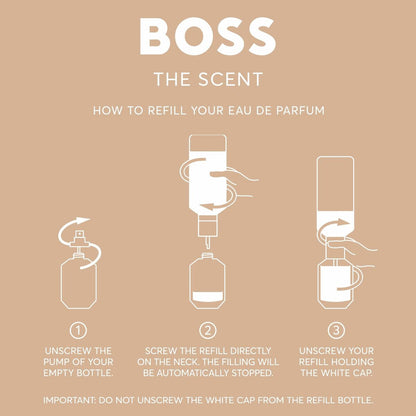 BOSS

THE SCENT

HOW TO REFILL YOUR EAU DE PARFUM

1

UNSCREW THE PUMP OF YOUR EMPTY BOTTLE.

2

SCREW THE REFILL DIRECTLY ON THE NECK. THE FILLING WILL BE AUTOMATICALLY STOPPED.

3

UNSCREW YOUR REFILL HOLDING THE WHITE CAP.

IMPORTANT: DO NOT UNSCREW THE WHITE CAP FROM THE REFILL BOTTLE.