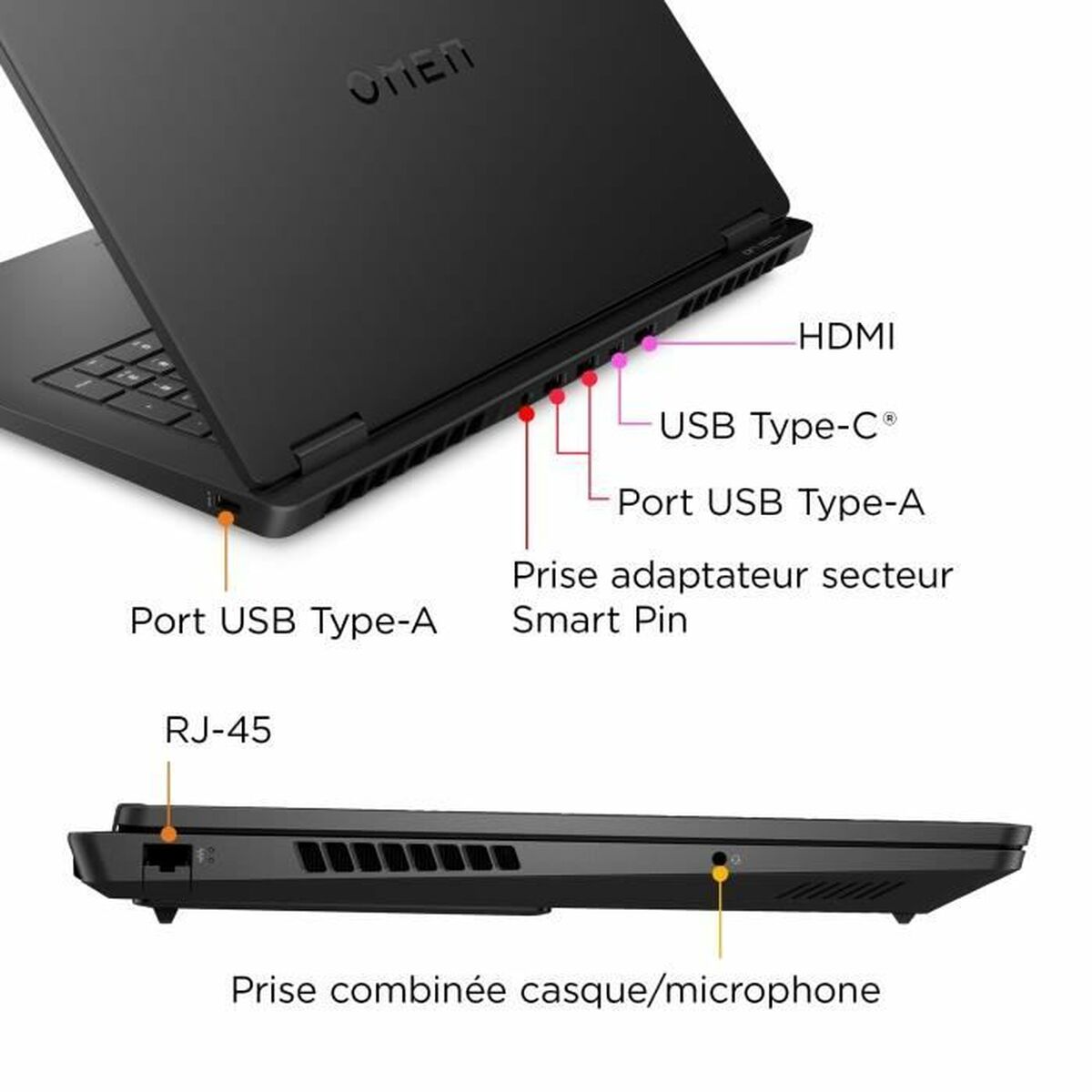 OMEN

HDMI

USB Type-C®

Port USB Type-A

Prise adaptateur secteur Smart Pin

Port USB Type-A

RJ-45

Prise combinée casque/microphone